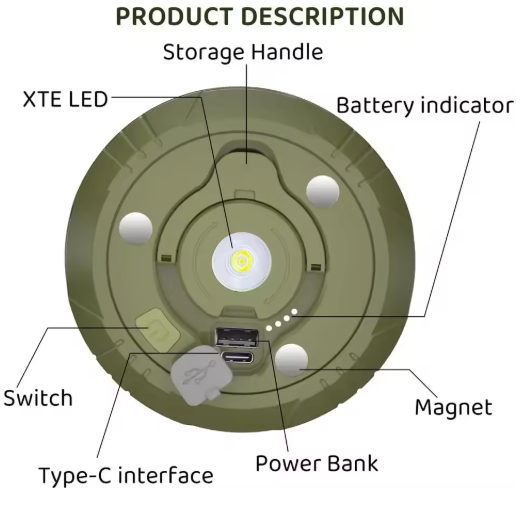 PRODUCT DESCRIPTION

Storage Handle

XTE LED

Battery indicator

Switch

Magnet

Type-C interface

Power Bank