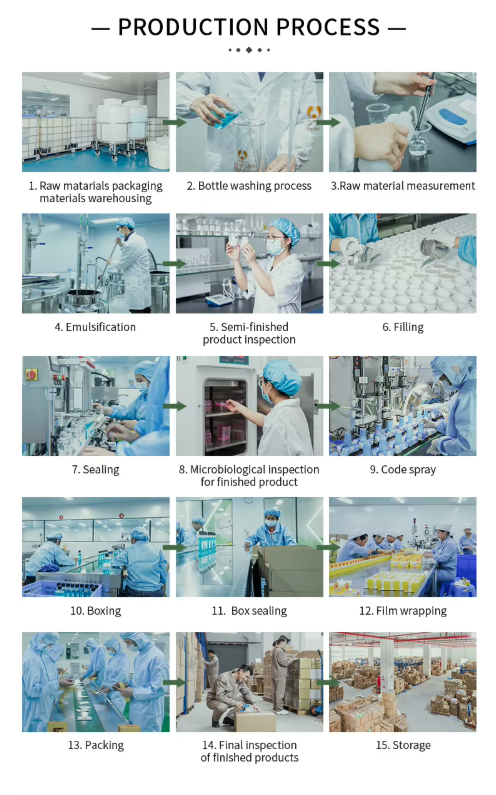 — PRODUCTION PROCESS —

1. Raw matarials packaging materials warehousing

2. Bottle washing process

3.Raw material measurement

4. Emulsification

5. Semi-finished product inspection

6. Filling

7. Sealing

8. Microbiological inspection for finished product

9. Code spray

10. Boxing

11. Box sealing

12. Film wrapping

13. Packing

14. Final inspection of finished products

15. Storage