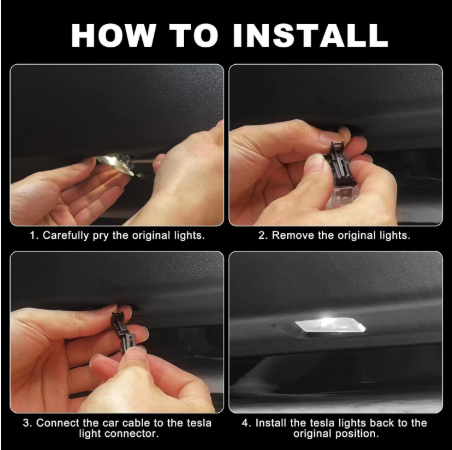 HOW TO INSTALL

1. Carefully pry the original lights.

2. Remove the original lights.

3. Connect the car cable to the tesla light connector.

4. Install the tesla lights back to the original position.